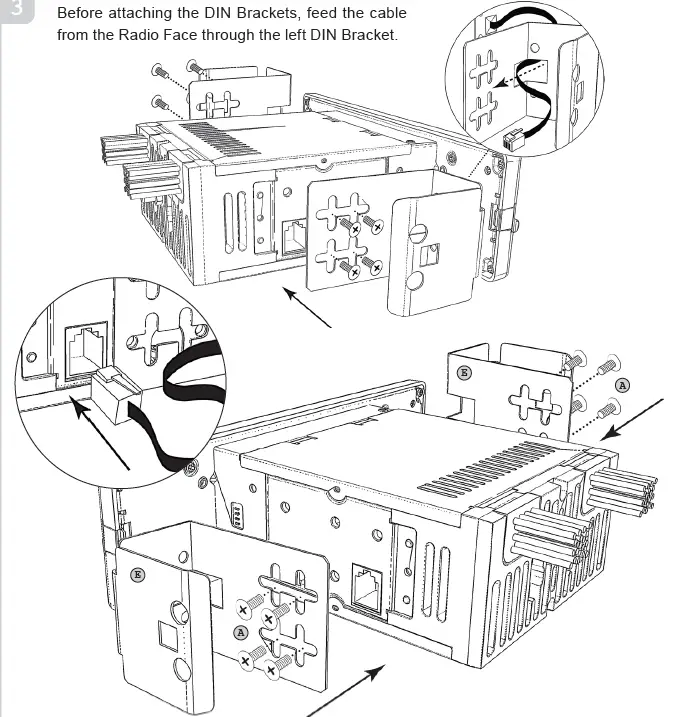 3

Before attaching the DIN Brackets, feed the cable from the Radio Face through the left DIN Bracket.

E

A

E

A