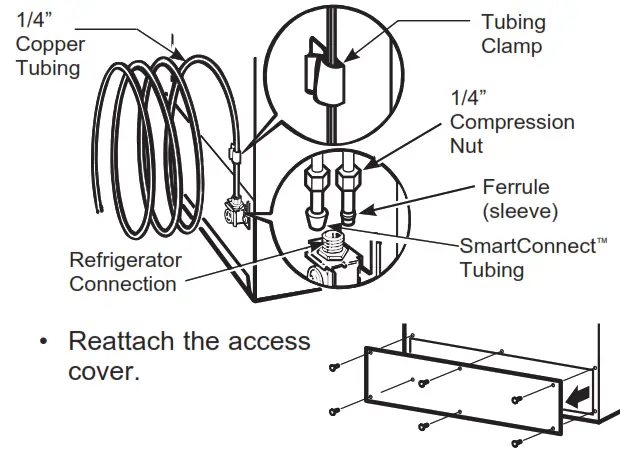 1/4”
Copper
Tubing

Tubing
Clamp

1/4”
Compression
Nut

Ferrule
(sleeve)

SmartConnect™
Tubing

Refrigerator
Connection

• Reattach the access cover.