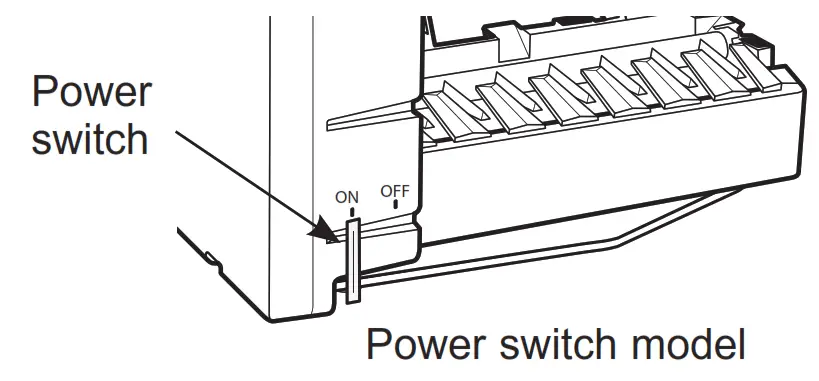 Power switch

ON

OFF

Power switch model