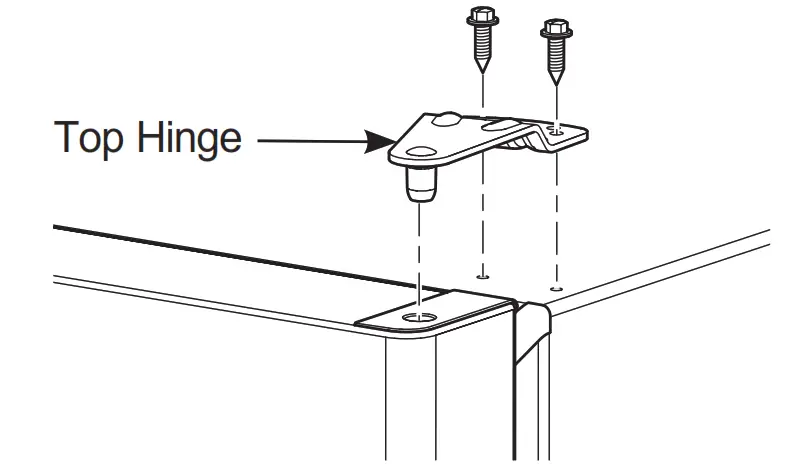 Top Hinge