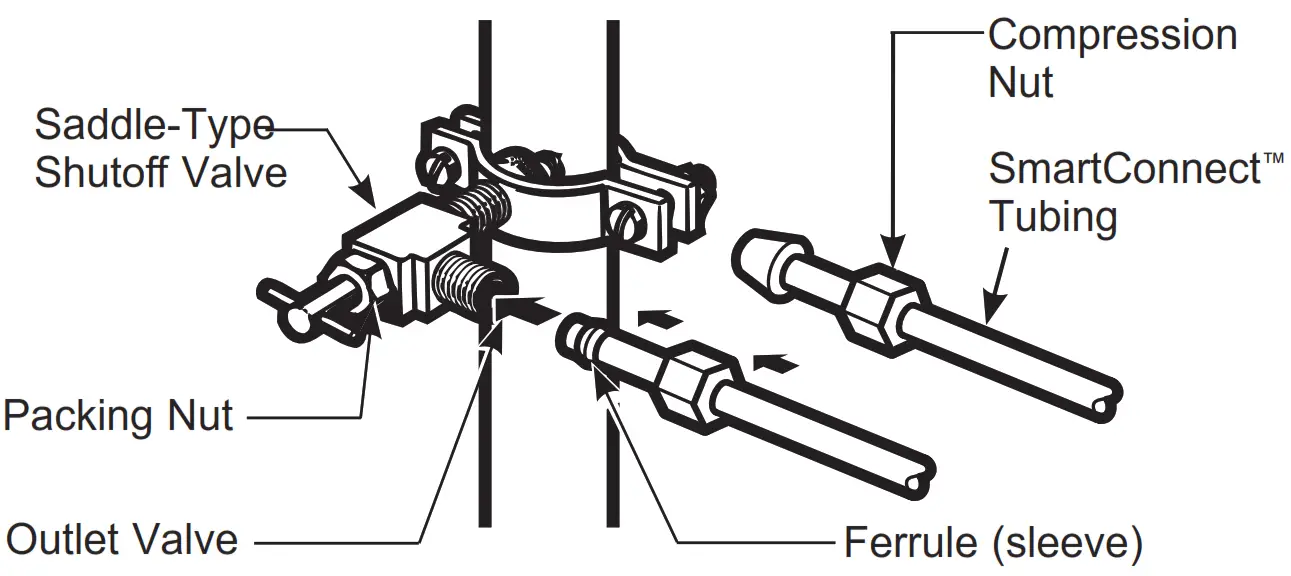 Saddle-Type Shutoff Valve

Compression Nut

SmartConnect™ Tubing

Packing Nut

Outlet Valve

Ferrule (sleeve)