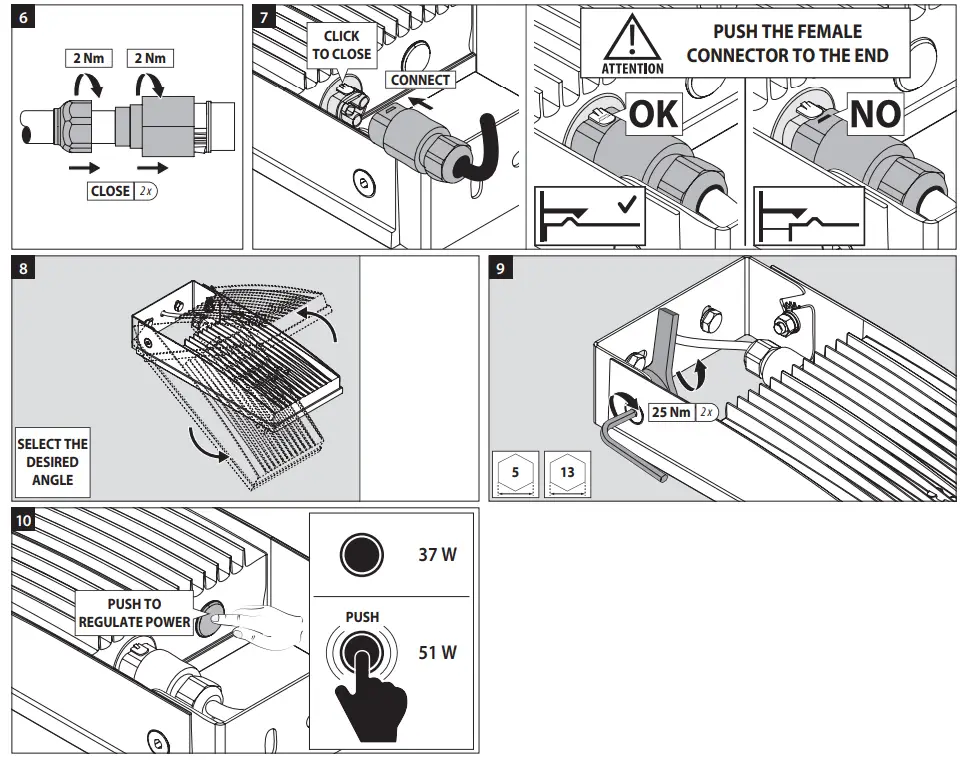 6

2 Nm 2 Nm

CLOSE 2x

7

CLICK TO CLOSE

CONNECT

ATTENTION

PUSH THE FEMALE CONNECTOR TO THE END

OK

NO

8

SELECT THE DESIRED ANGLE

9

25 Nm 2x

5

13

10

PUSH TO REGULATE POWER

37 W

PUSH

51 W