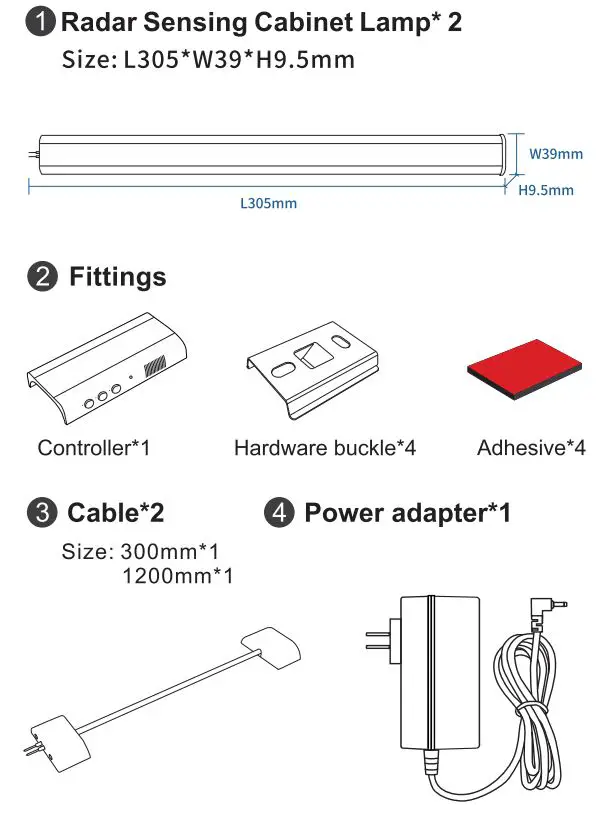 1 Radar Sensing Cabinet Lamp* 2
Size: L305*W39*H9.5mm

W39mm
H9.5mm
L305mm

2 Fittings

Controller*1
Hardware buckle*4
Adhesive*4

3 Cable*2
Size: 300mm*1
1200mm*1

4 Power adapter*1