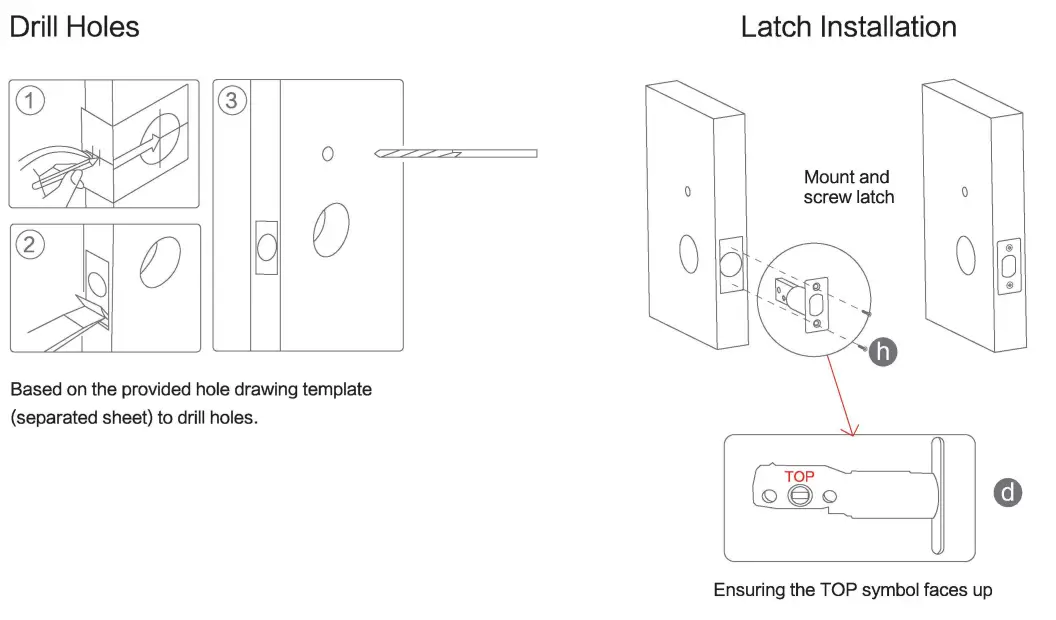 Drill Holes

1

2

3

Based on the provided hole drawing template (separated sheet) to drill holes.

Latch Installation

Mount and screw latch

h

TOP

d

Ensuring the TOP symbol faces up