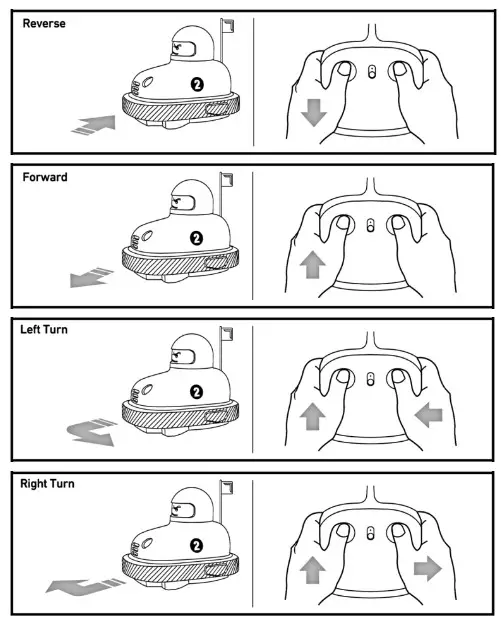 Reverse

2

Forward

2

Left Turn

2

Right Turn

2