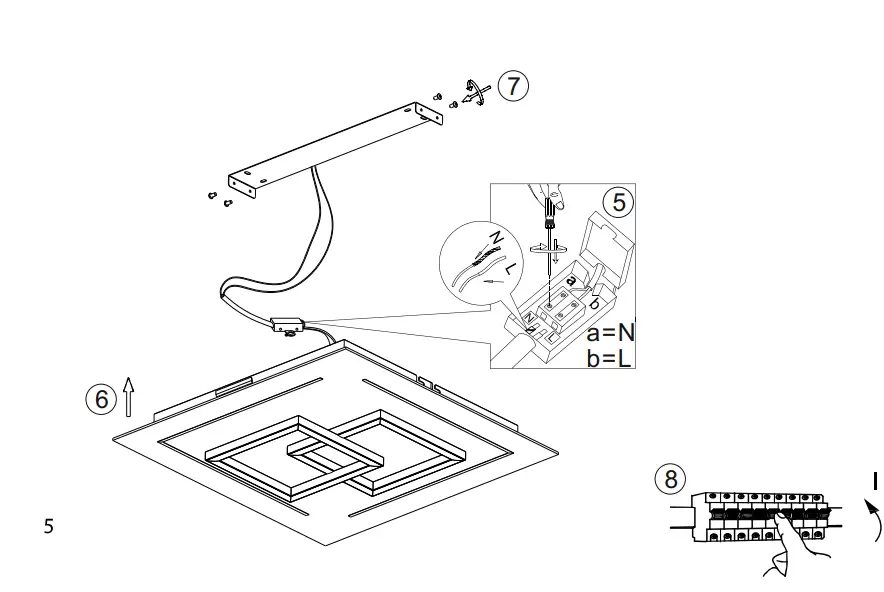 7

5

N
L

a
b
N
L
a=N
b=L

6

8

I

5