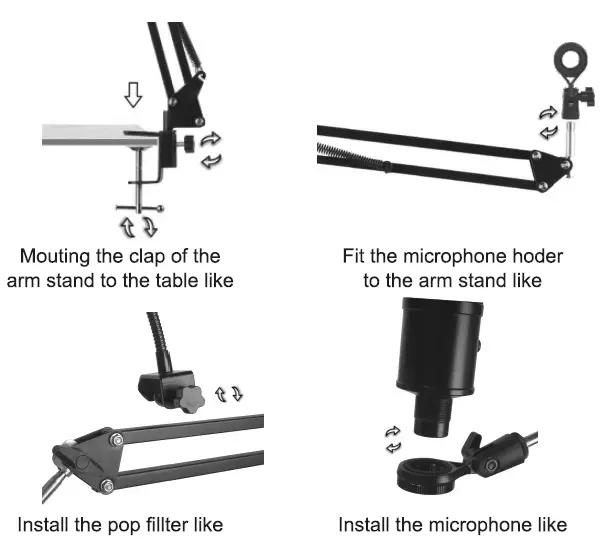 Mouting the clap of the arm stand to the table like

Fit the microphone hoder to the arm stand like

Install the pop fillter like

Install the microphone like