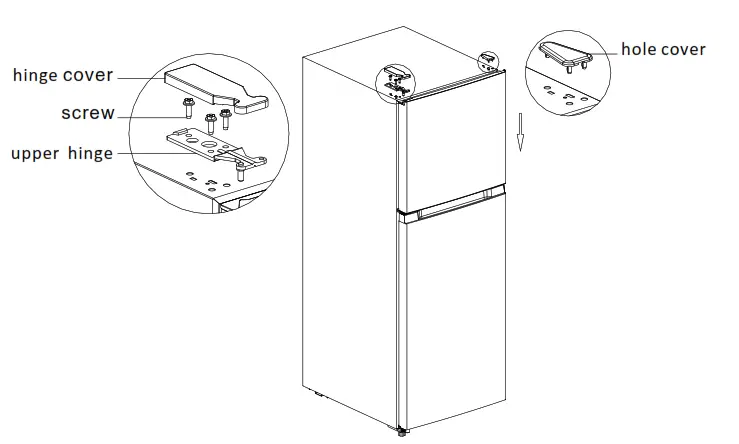 hinge cover
screw
upper hinge
hole cover