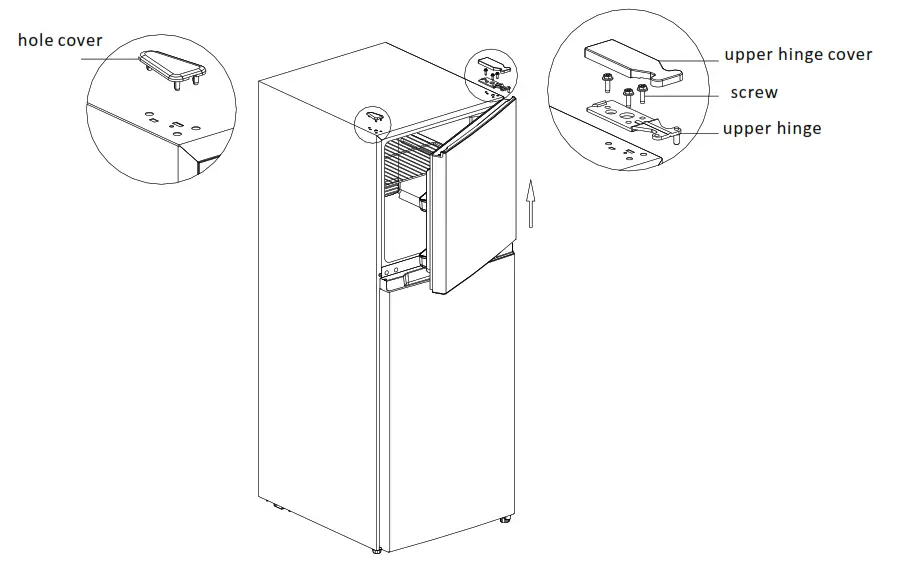 hole cover

upper hinge cover

screw

upper hinge