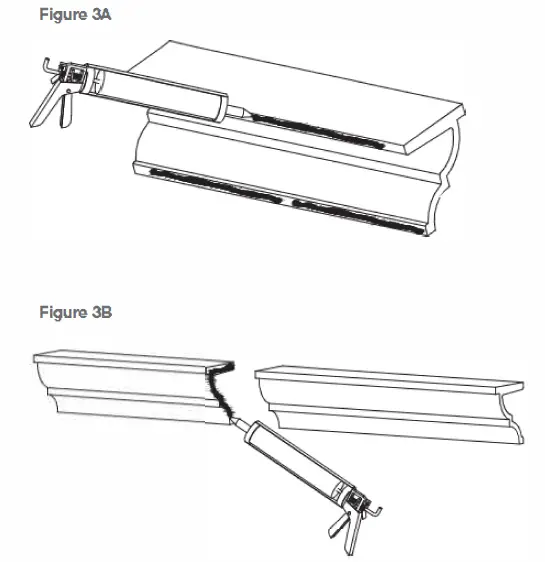 Figure 3A

Figure 3B