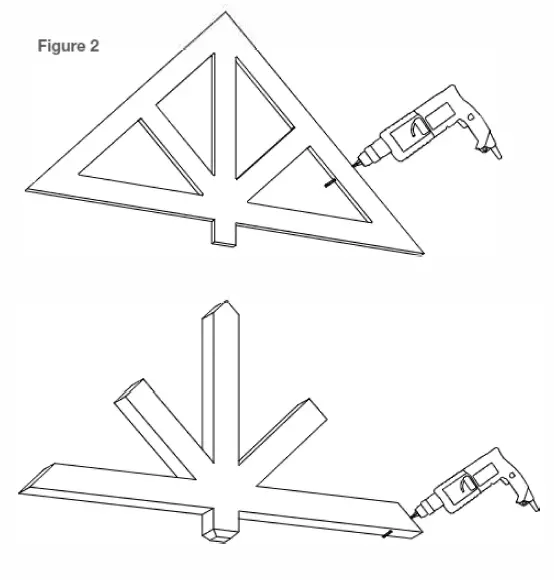 Figure 2