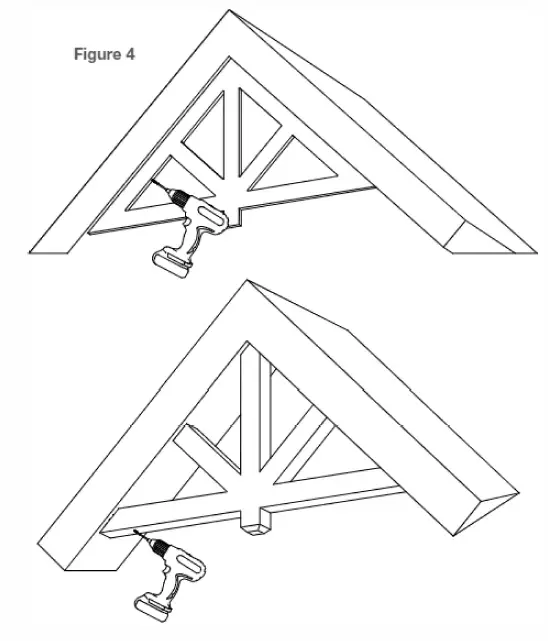 Figure 4