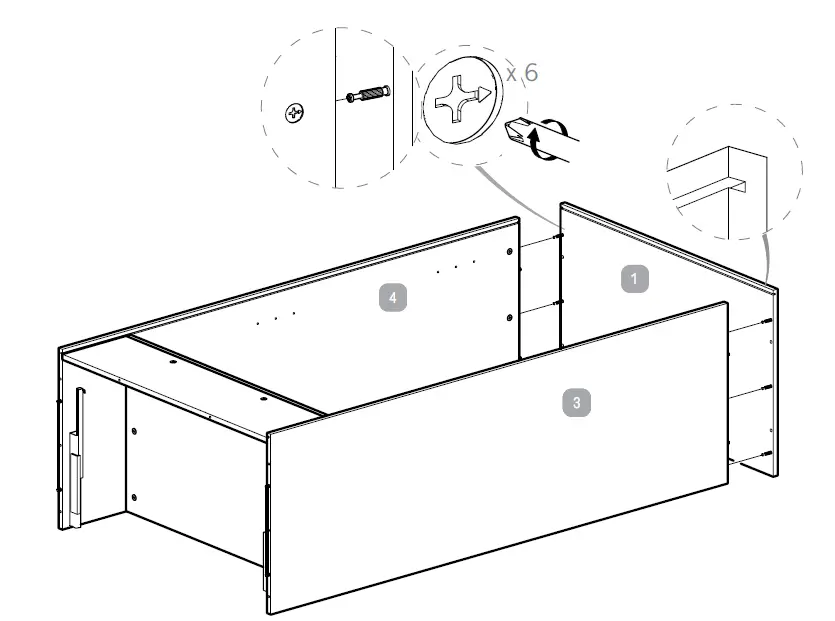 x 6

4

1

3