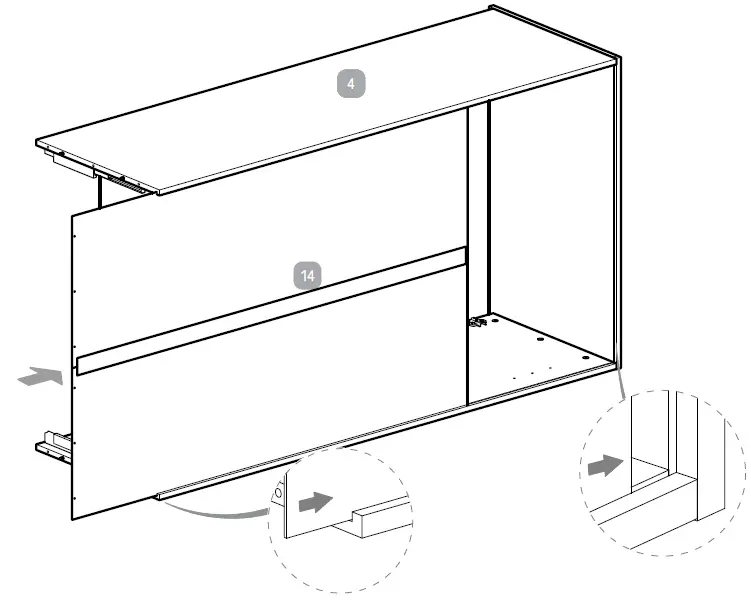 4

14