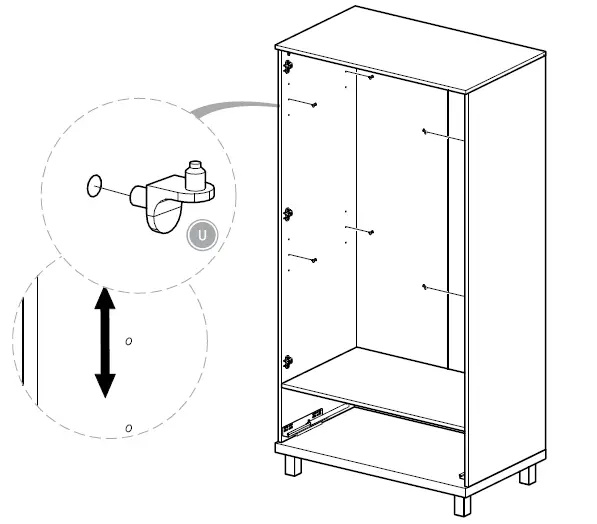 U