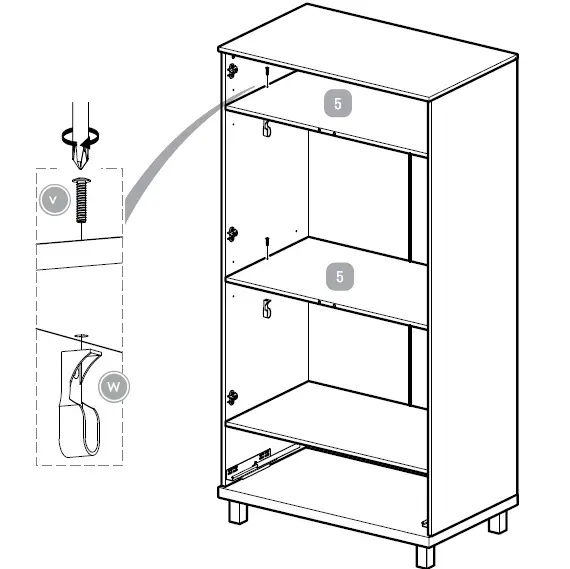 V

W

5

5