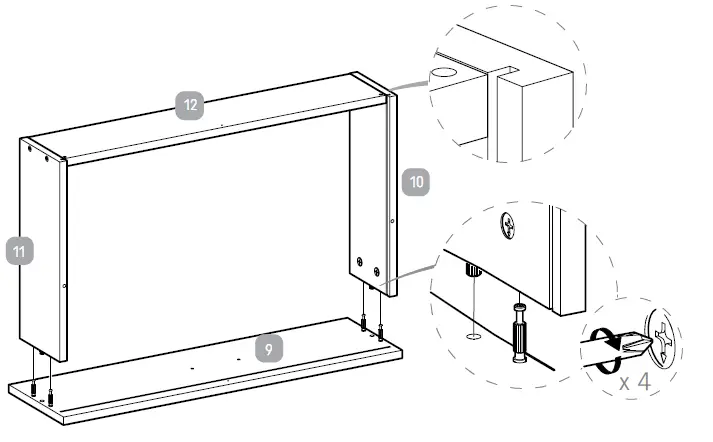 12

10

11

9

x 4