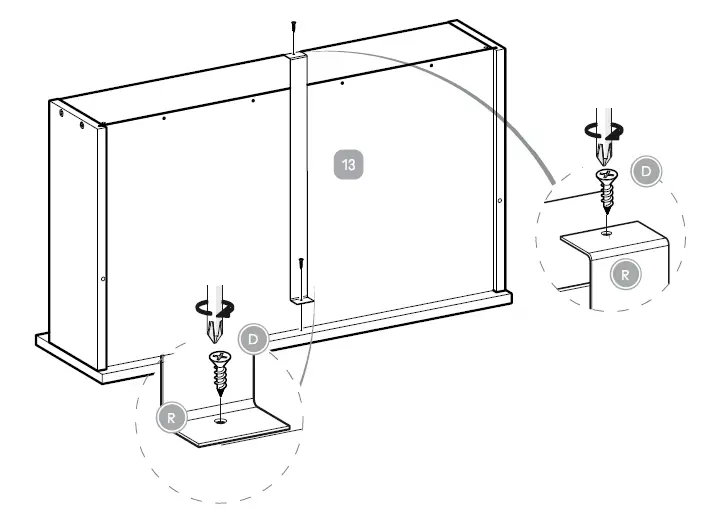 13

D

R

D

R