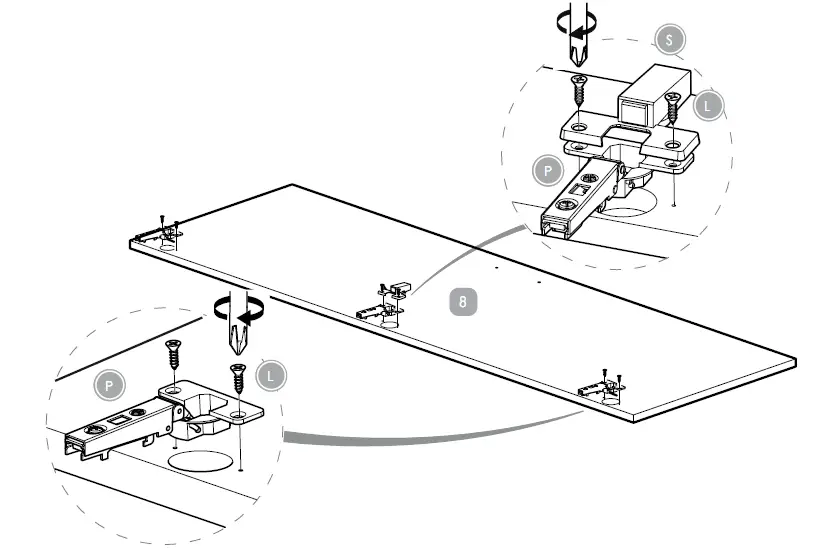 S
L
P
8
P
L