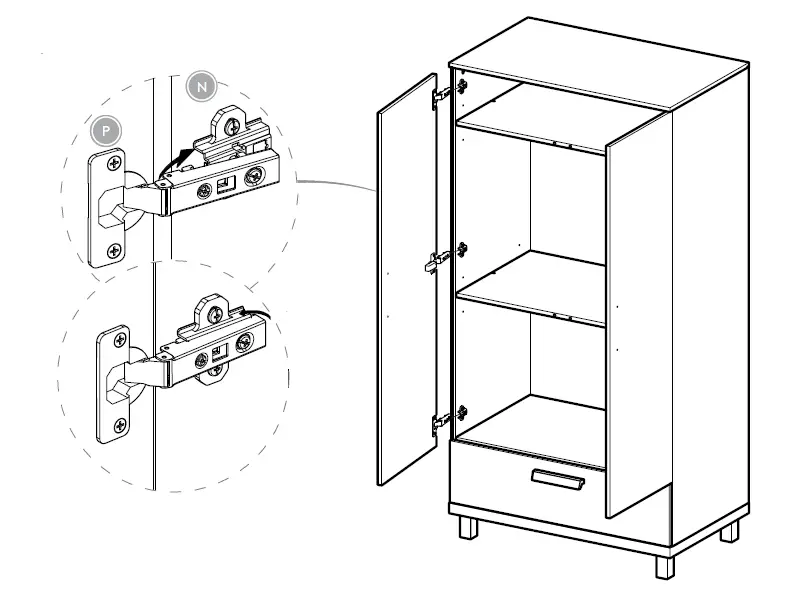 N
P