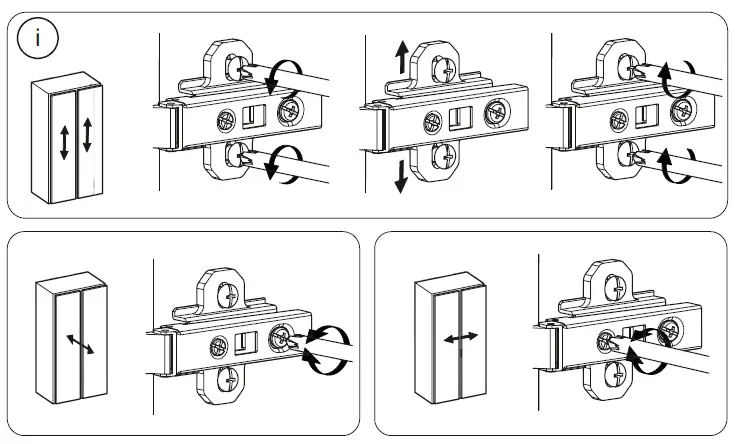 i