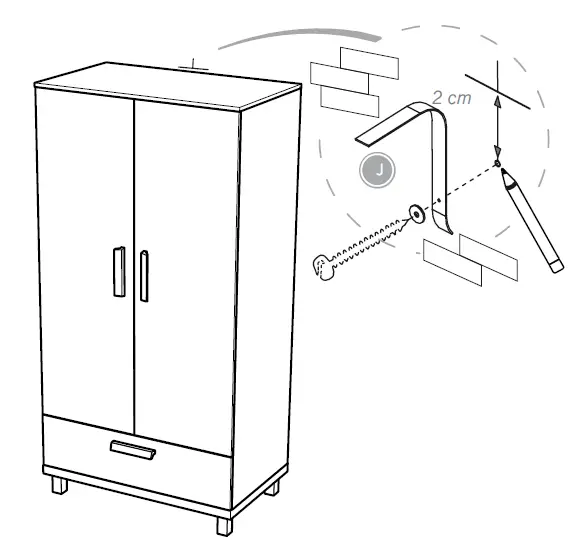 2 cm

J