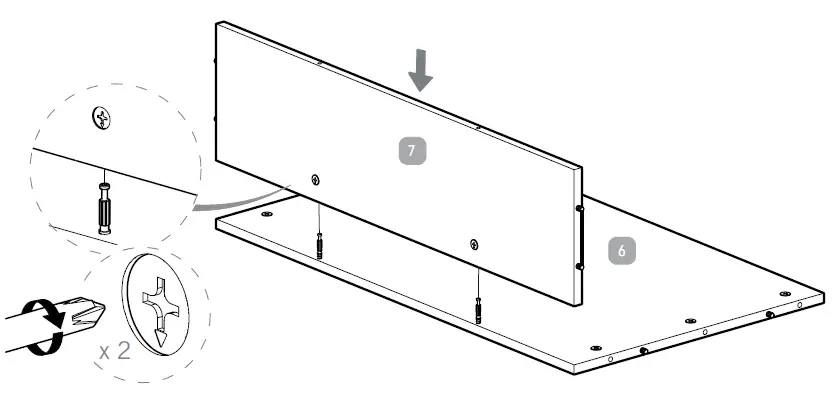 7

6

x 2