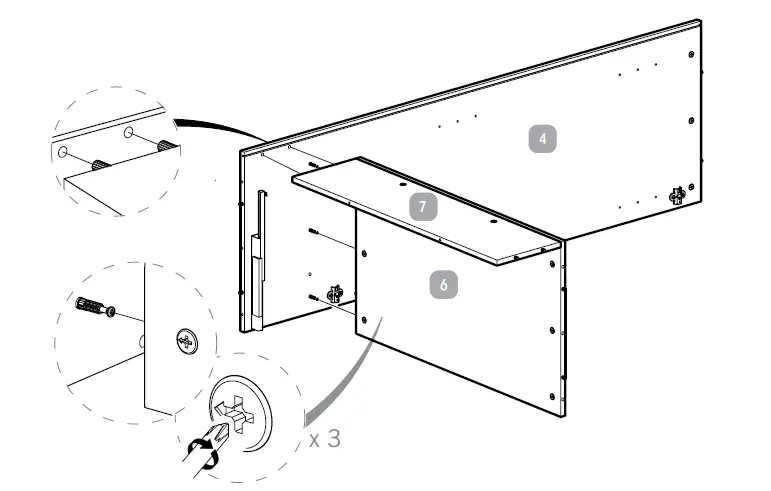 4

7

6

x 3