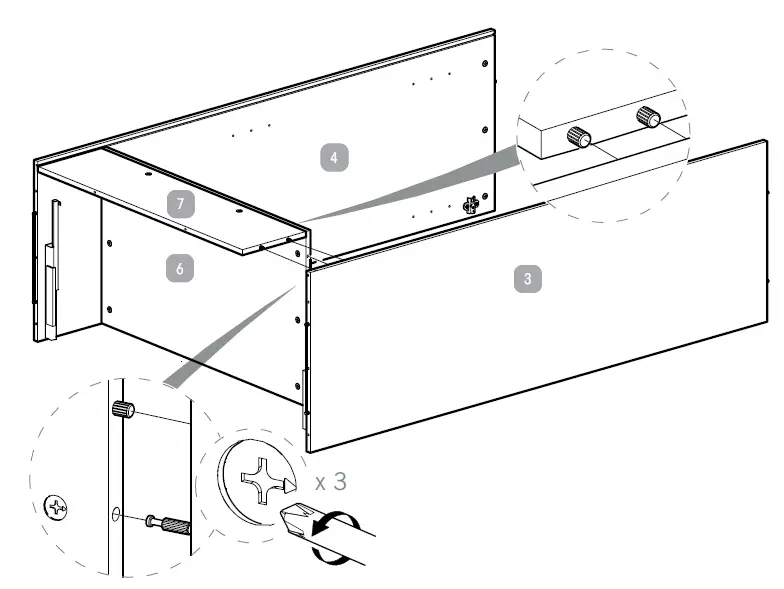 4

7

6

3

x 3