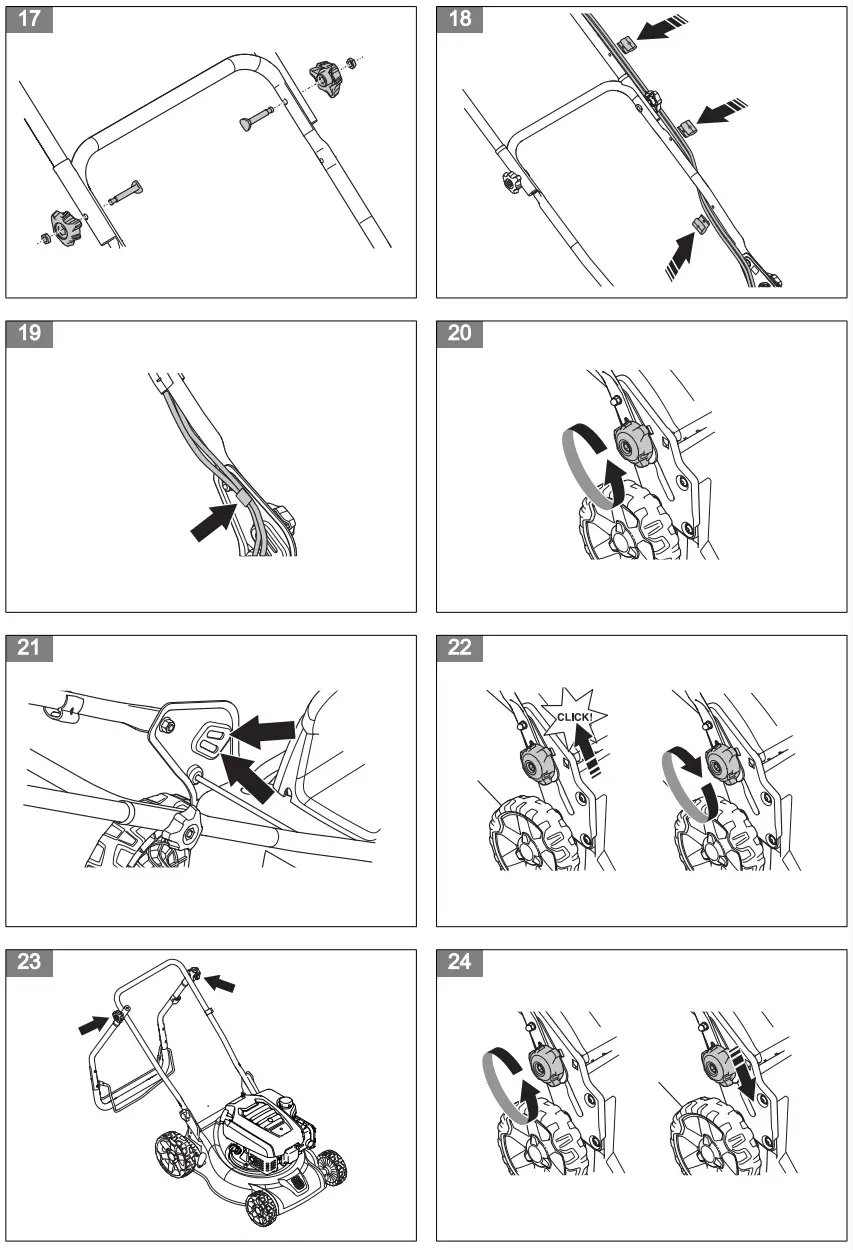 17

18

19

20

21

22

CLICK!

23

24