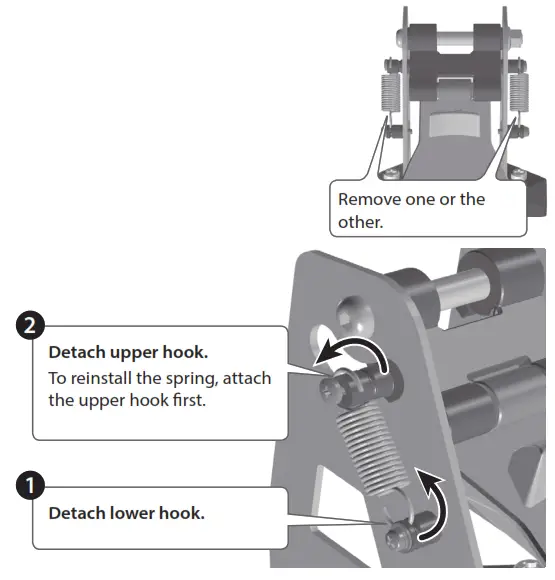 Remove one or the other.

2

Detach upper hook.

To reinstall the spring, attach the upper hook first.

1

Detach lower hook.