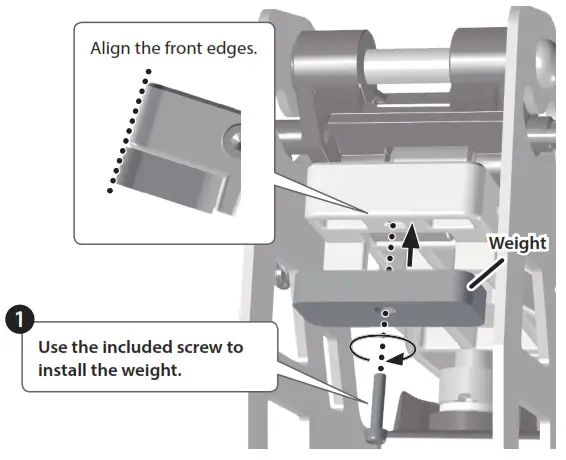 Align the front edges.

Weight

1

Use the included screw to install the weight.