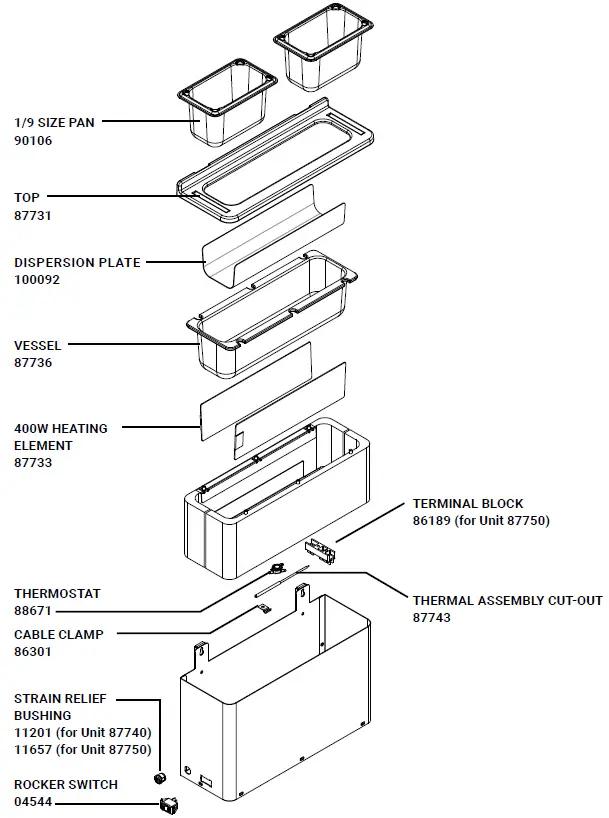 1/9 SIZE PAN
90106

TOP
87731

DISPERSION PLATE
100092

VESSEL
87736

400W HEATING ELEMENT
87733

TERMINAL BLOCK
86189 (for Unit 87750)

THERMOSTAT
88671

THERMAL ASSEMBLY CUT-OUT
87743

CABLE CLAMP
86301

STRAIN RELIEF BUSHING
11201 (for Unit 87740)
11657 (for Unit 87750)

ROCKER SWITCH
04544