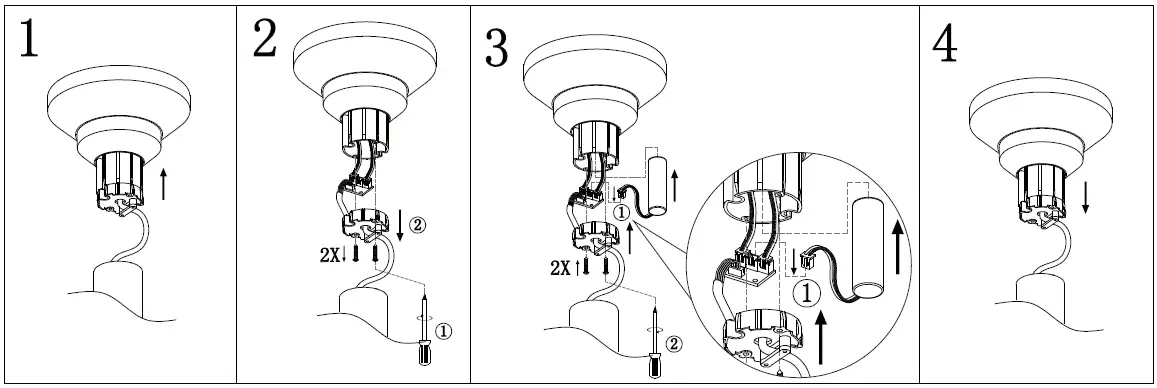 1

2

②
2X
①

3

①
2X
②
①

4