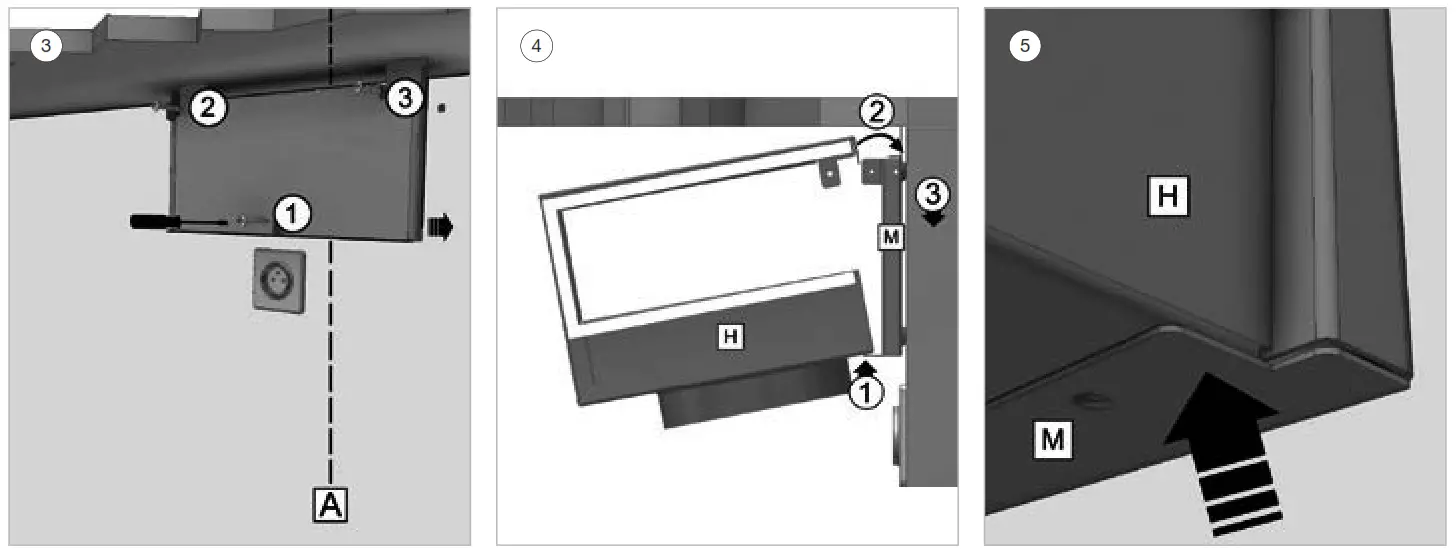 3
2
3
1
A

4
2
3
M
H
1

5
H
M