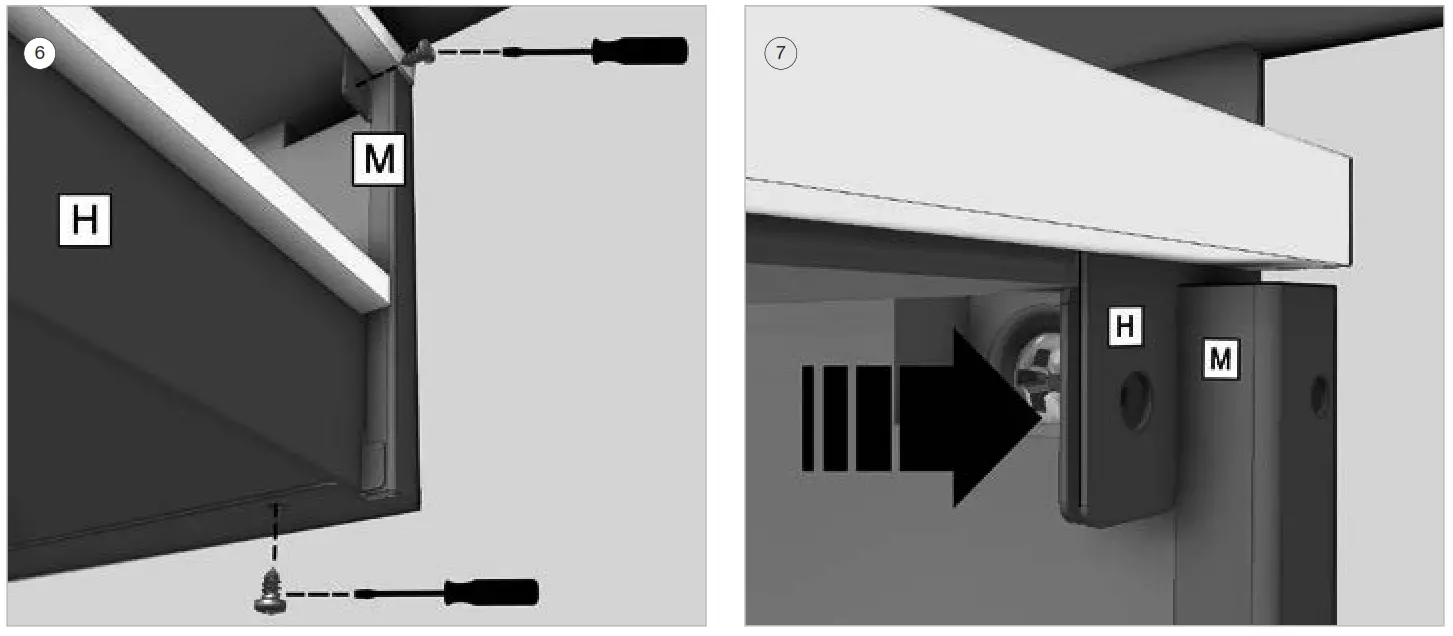 6

M

H

7

H

M