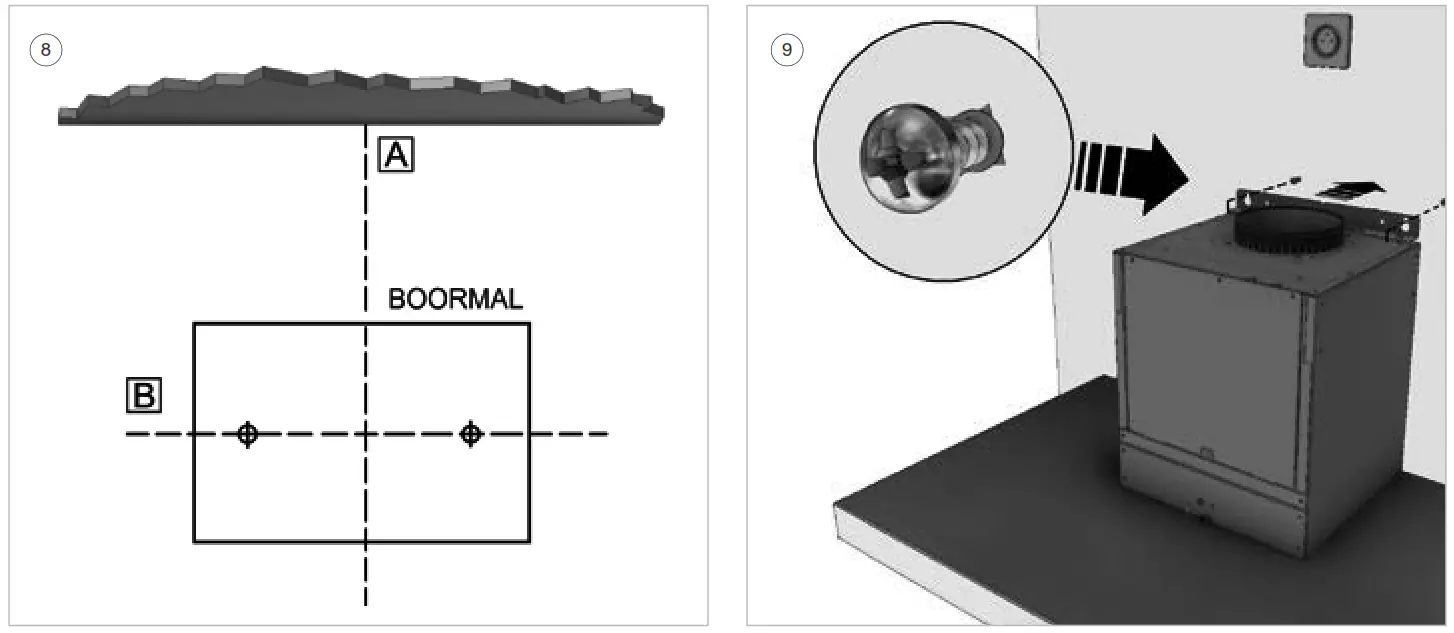 8

A

BOORMAL

B

9