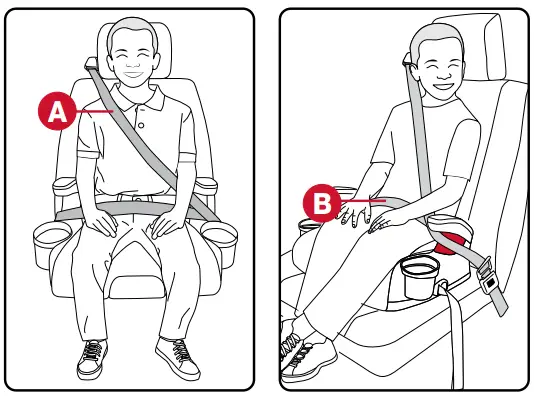 A

B