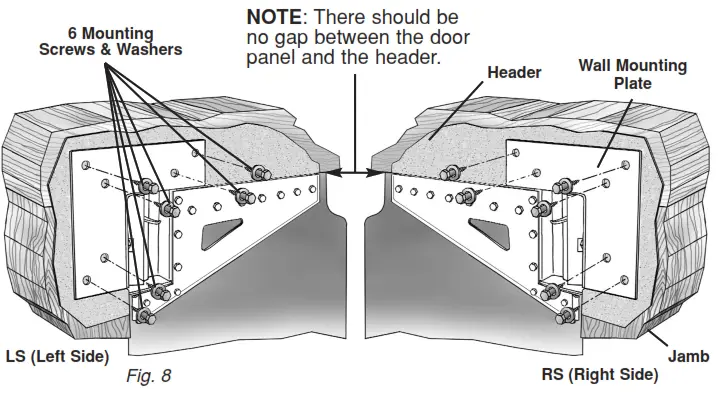 6 Mounting Screws & Washers

NOTE: There should be no gap between the door panel and the header.

Header

Wall Mounting Plate

LS (Left Side)

Fig. 8

Jamb

RS (Right Side)