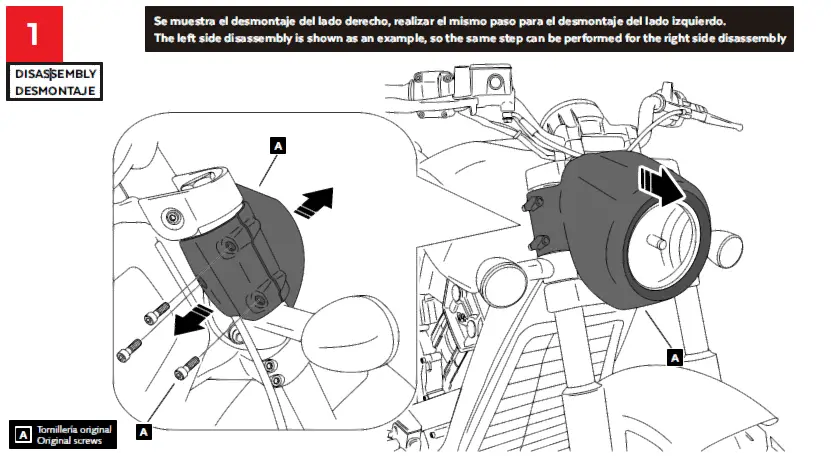 1

DISASSEMBLY
DESMONTAJE

Se muestra el desmontaje del lado derecho, realizar el mismo paso para el desmontaje del lado izquierdo.
The left side disassembly is shown as an example, so the same step can be performed for the right side disassembly

A

A

A

A Tornillería original
Original screws