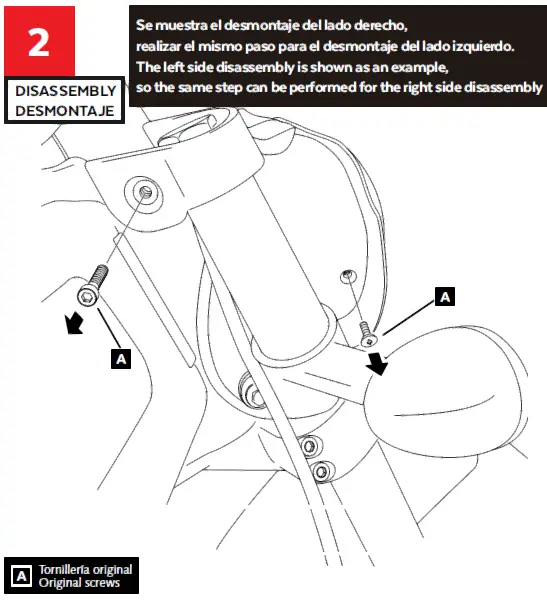 2

DISASSEMBLY
DESMONTAJE

Se muestra el desmontaje del lado derecho,
realizar el mismo paso para el desmontaje del lado izquierdo.
The left side disassembly is shown as an example,
so the same step can be performed for the right side disassembly

A

A

A Tornillería original
Original screws