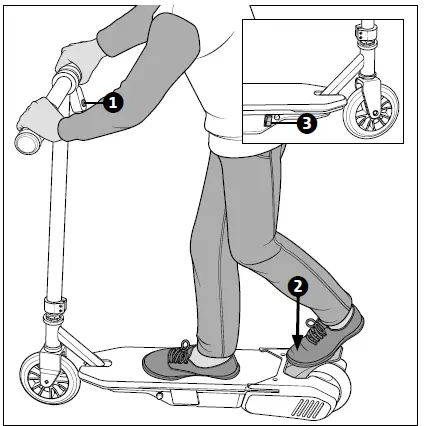 1
3
2