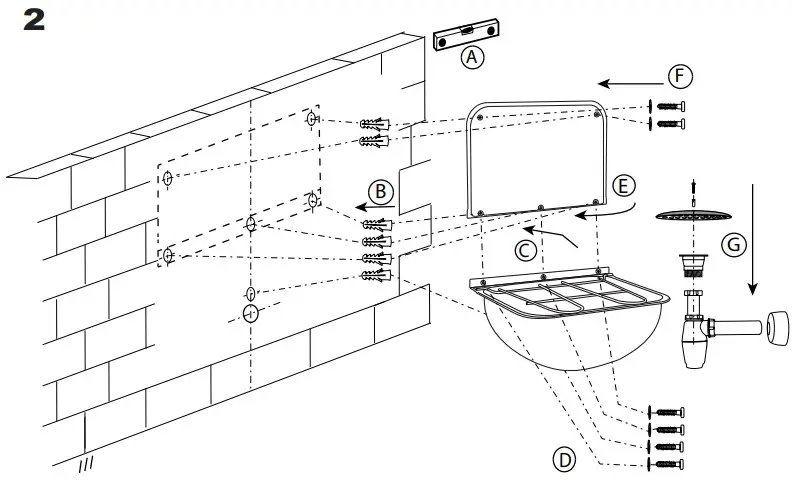 2

A

F

B

E

C

G

D