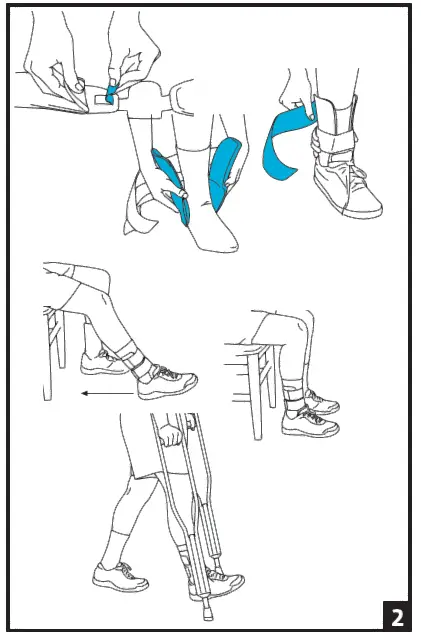 2