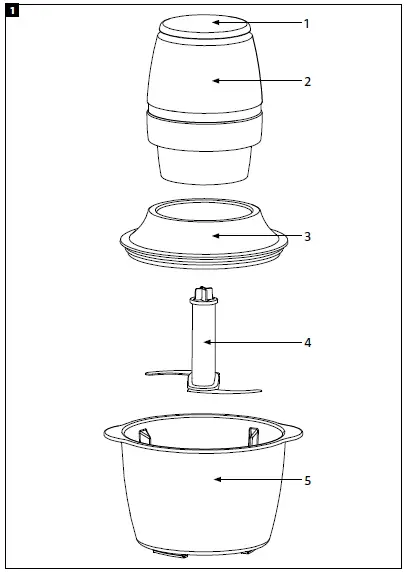 1

1
2
3
4
5