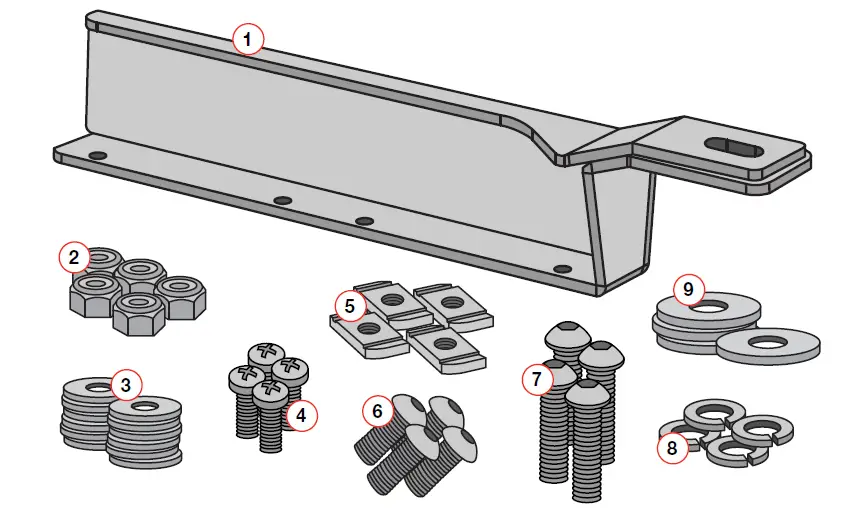 1
2
5
9
3
4
6
7
8