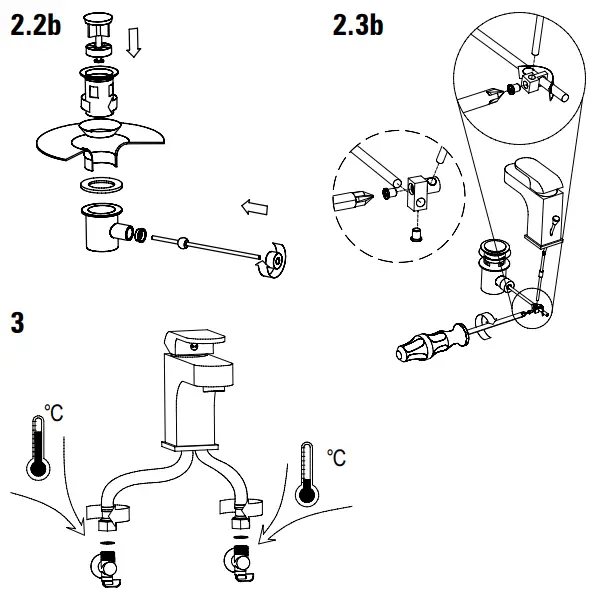 2.2b

2.3b

3

°C

°C