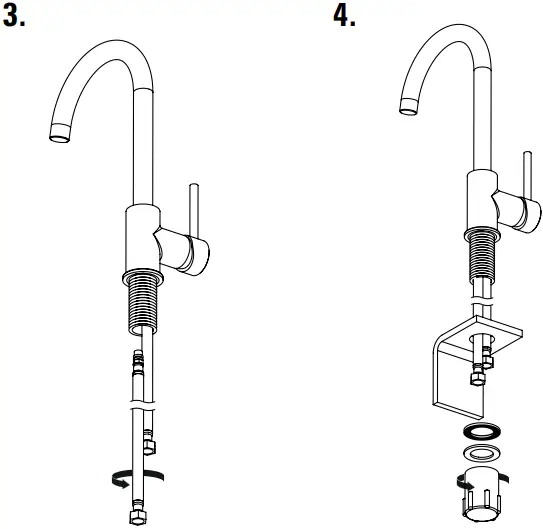 3.

4.