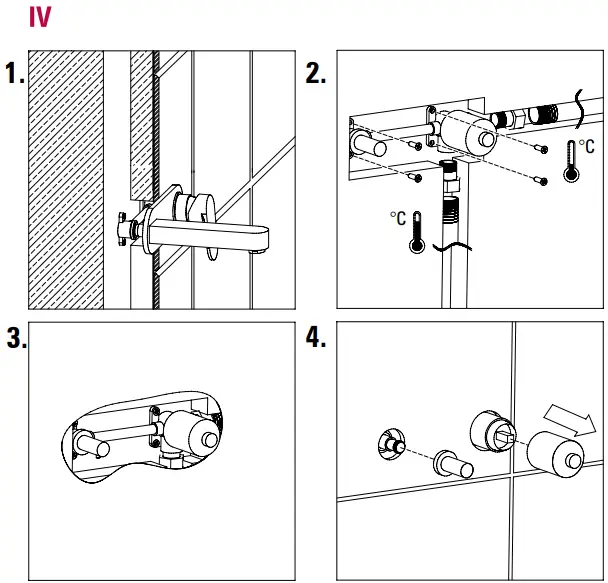 IV

1.

2.

°C

°C

3.

4.