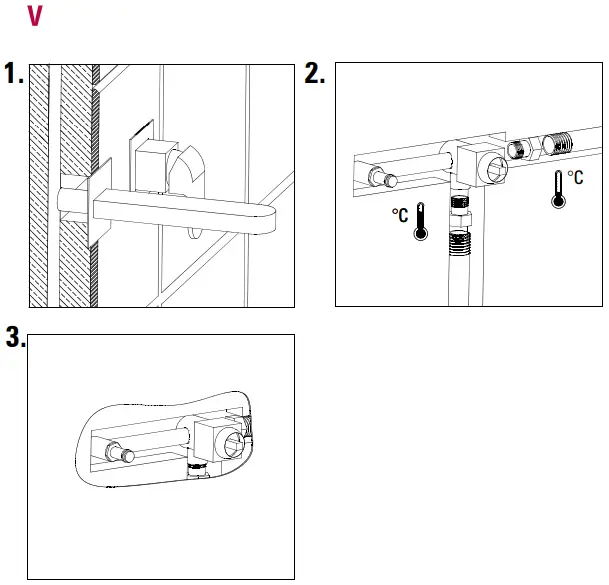 V

1.

2.

°C

°C

3.